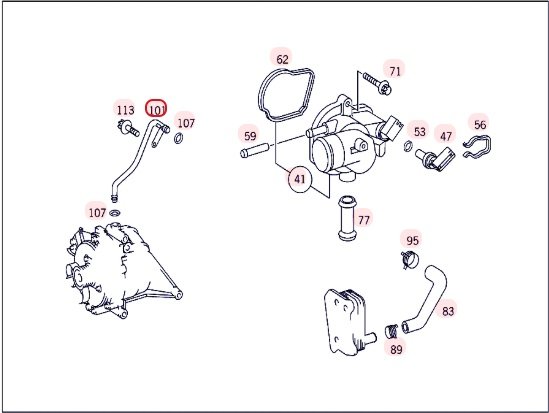 62
71
113
101
107
59
53
47
56
41
107
77
95
83
89