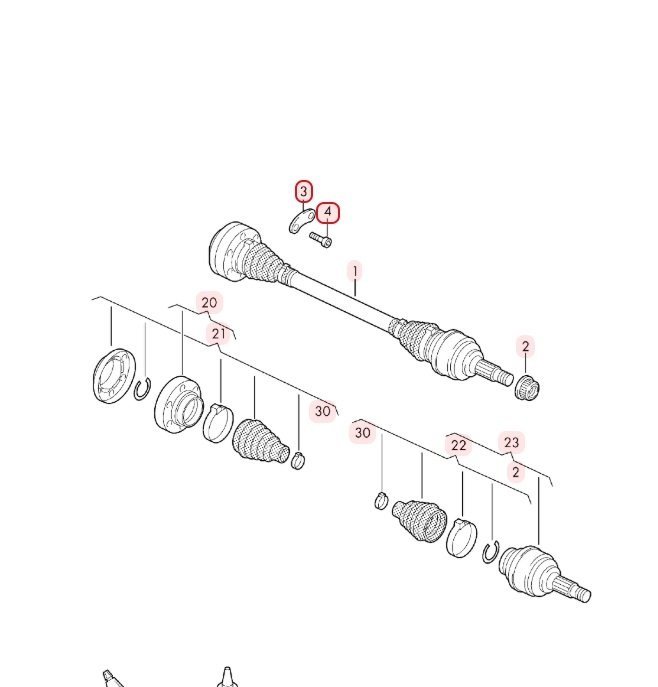 3
4
1
20
21
2
30
30
22
23
2