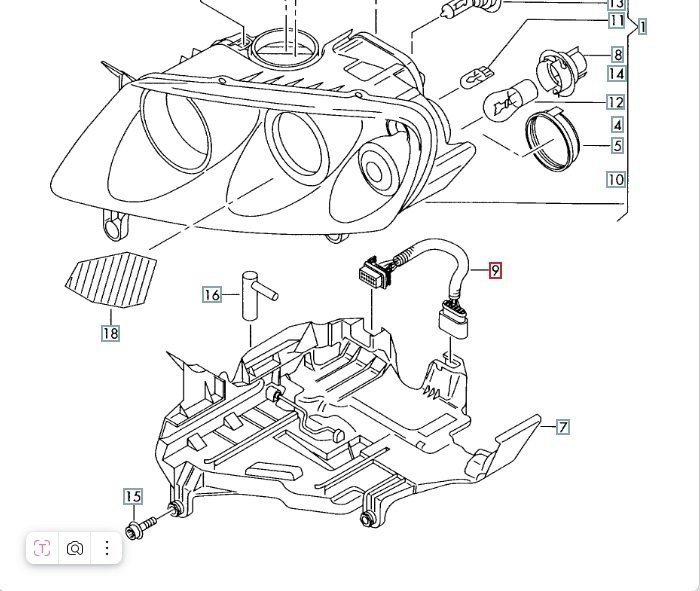 13
11
1
8
14
12
4
5
10
9
16
18
7
15