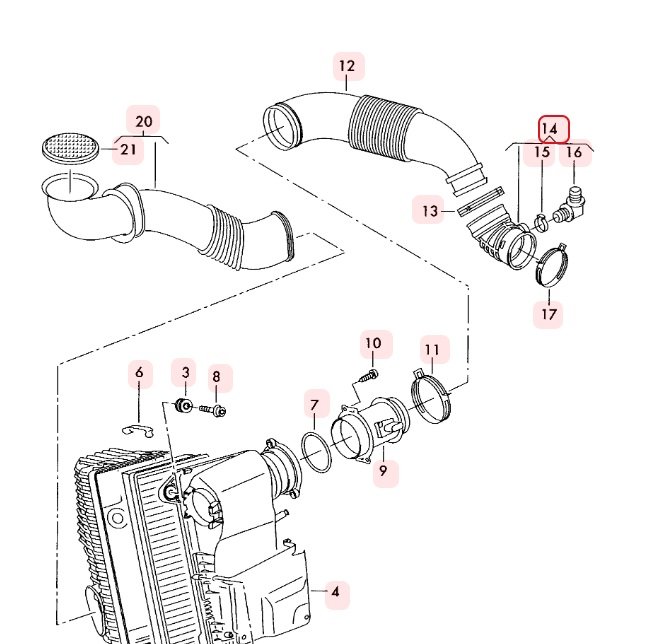 12
20
21
14
15
16
13
17
10
11
6
3
8
7
9
4