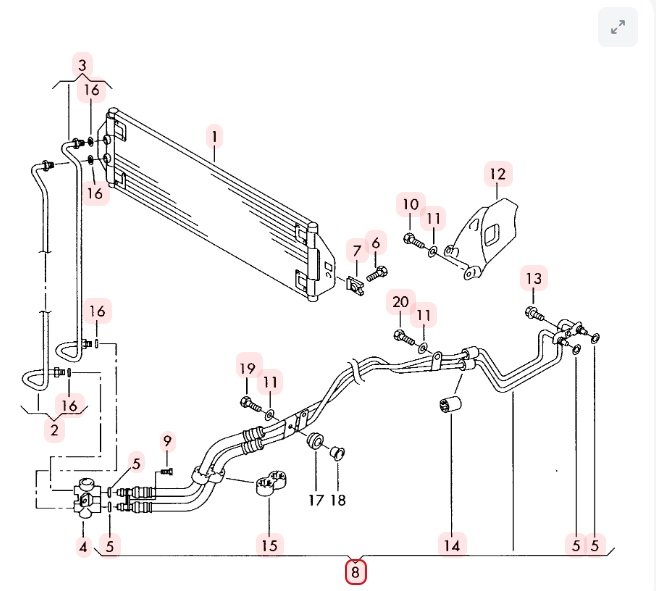 3
16
1
16
12
10
11
7
6
13
20
11
16
19
11
16
2
9
5
17
18
4
5
15
14
5
5
8