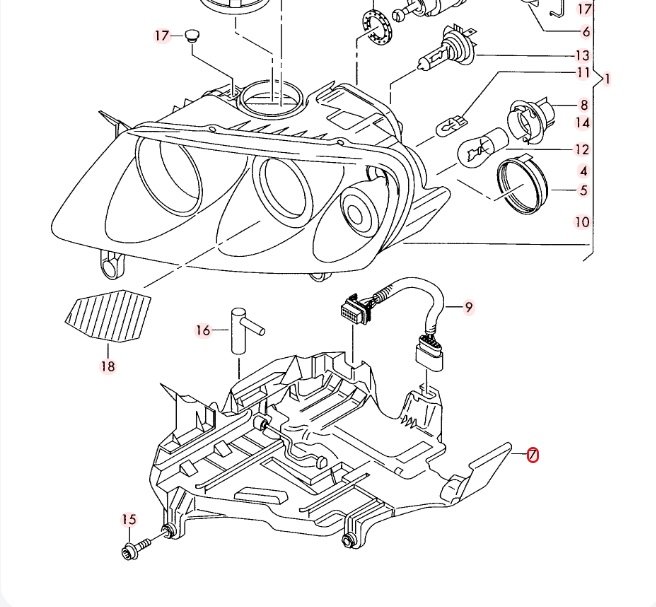 17
17
6
13
11
1
8
14
12
4
5
10
9
16
18
7
15