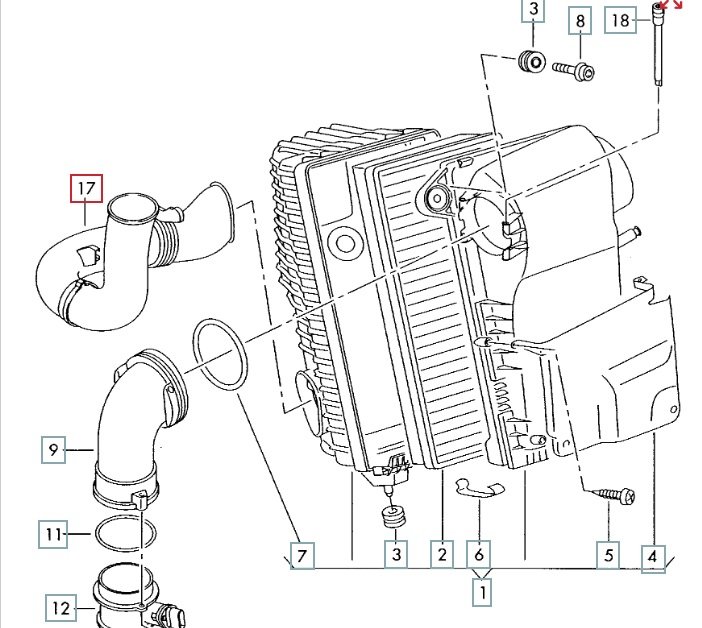 3
8
18
17
9
11
12
7
3
2
6
5
4
1