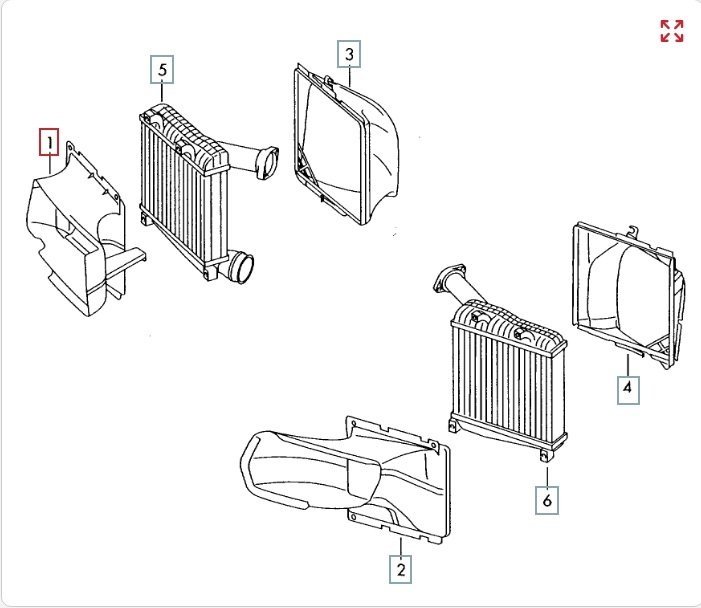 5
3
1
4
6
2