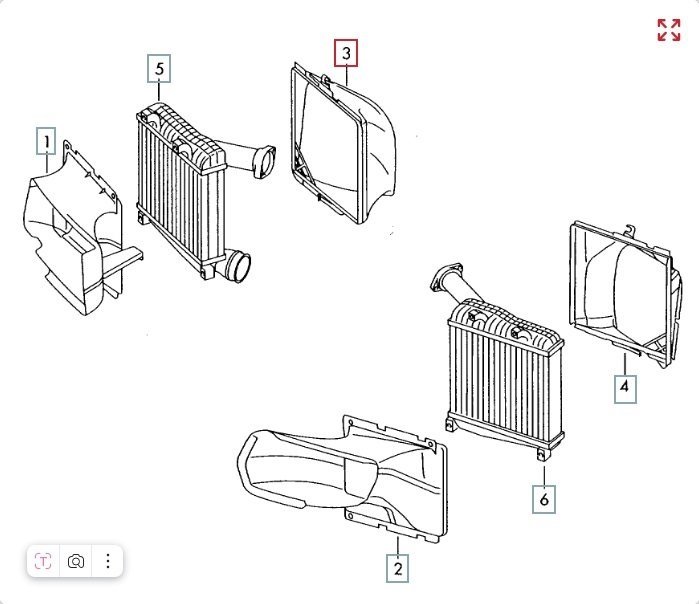 5
3
1
4
6
2