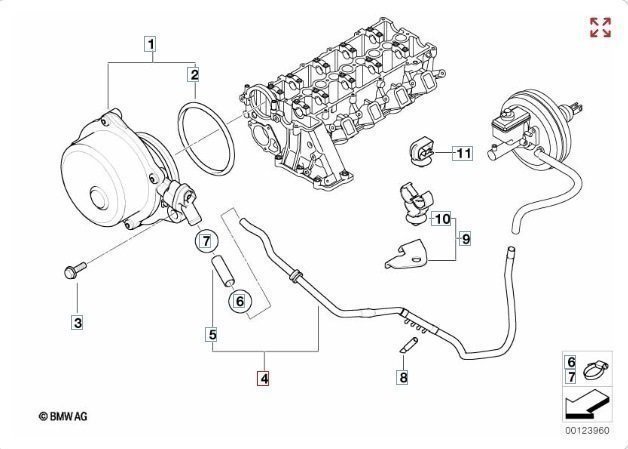 1
2
11
10
9
7
6
3
5
4
8
6
7
© BMW AG
00123960