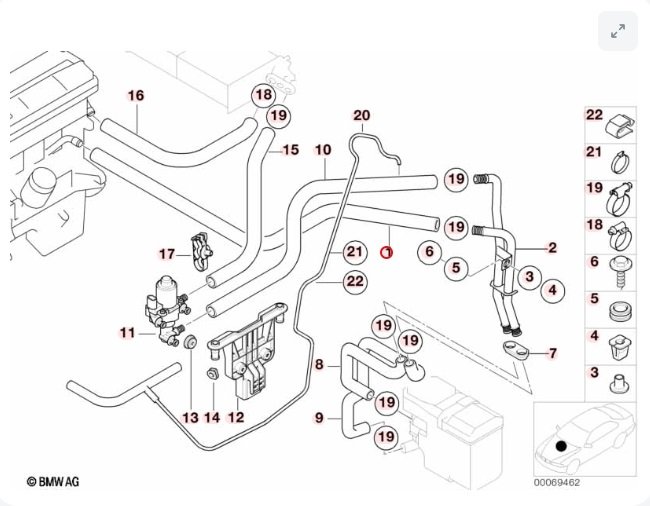 16
18
19
20
15
10
19
19
2
17
21
1
6
5
3
4
22
11
19
19
7
8
19
9
19
13
14
12
22
21
19
18
6
5
4
3
© BMW AG
00069462