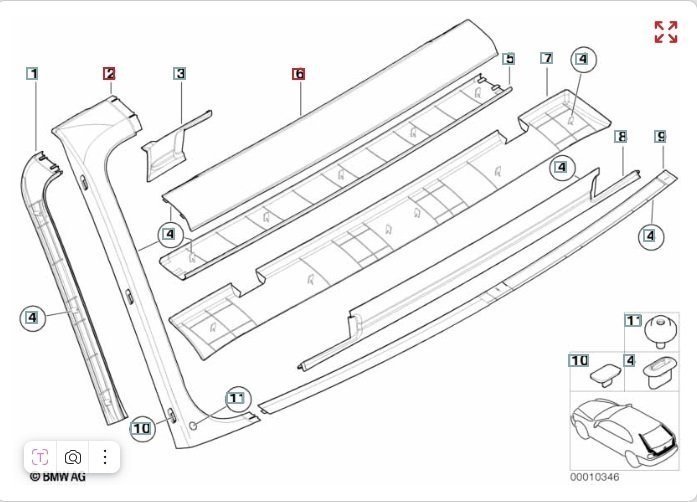 1
2
3
6
5
7
4
8
9
4
4
4
4
11
10
11
10
4
© BMW AG
00010346