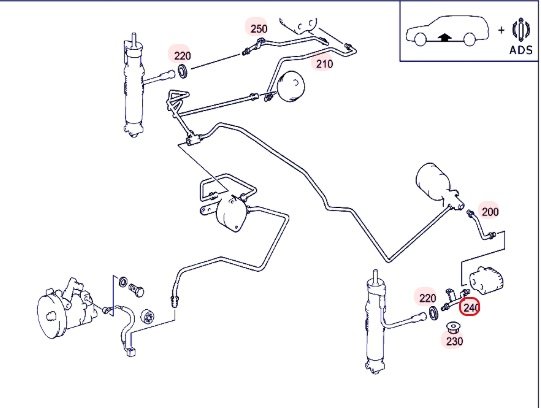 + ADS

250

220

210

200

220

240

230