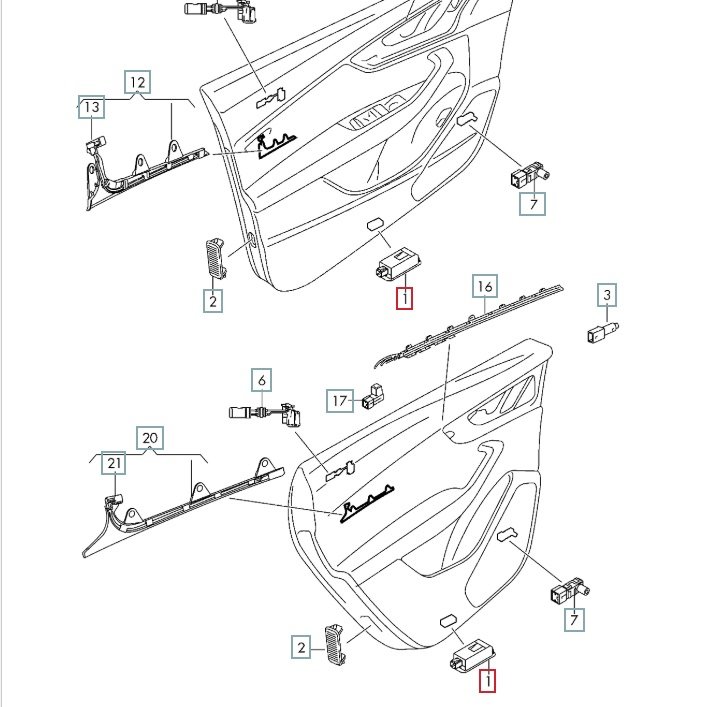 12
13
7
2
1
16
3
6
17
20
21
7
2
1