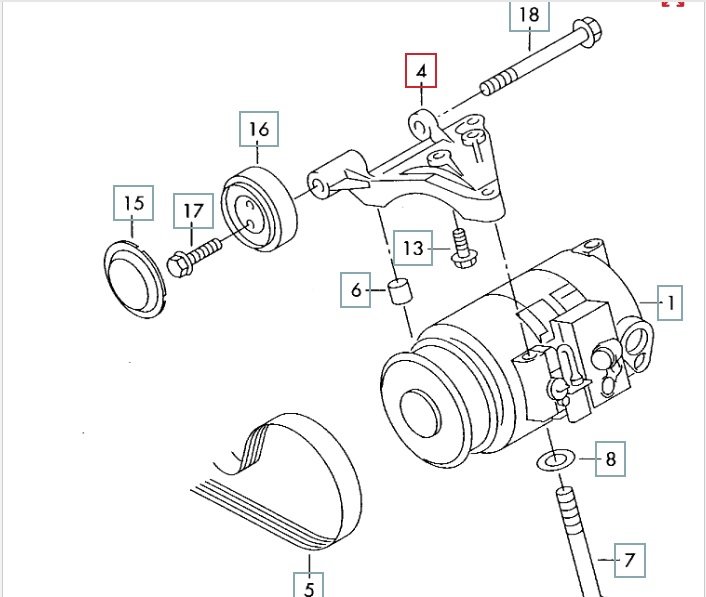 18
4
16
15
17
13
6
1
8
7
5