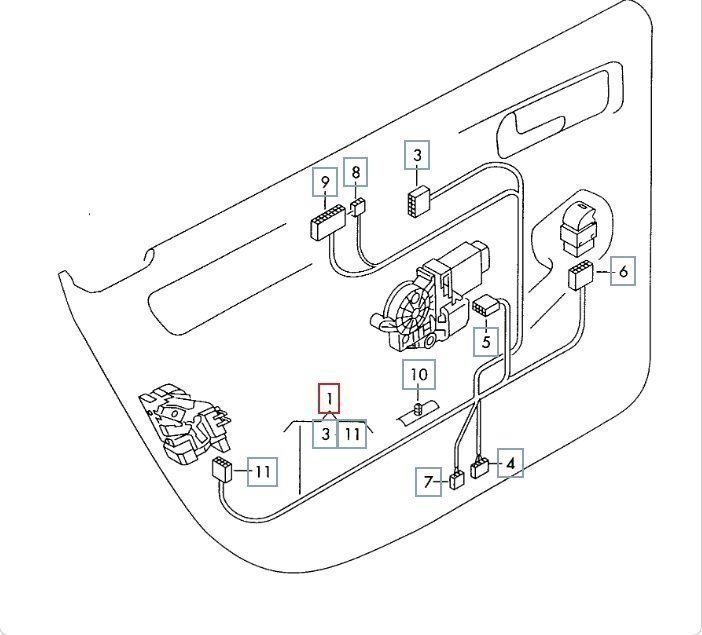 3
9
8
6
5
10
1
3
11
11
7
4