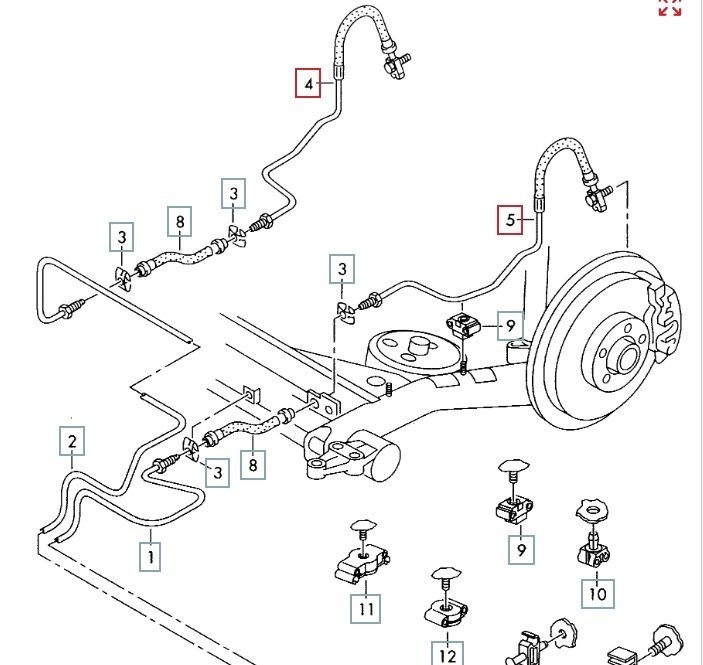 4
3
8
3
5
3
9
2
3
8
1
9
10
11
12