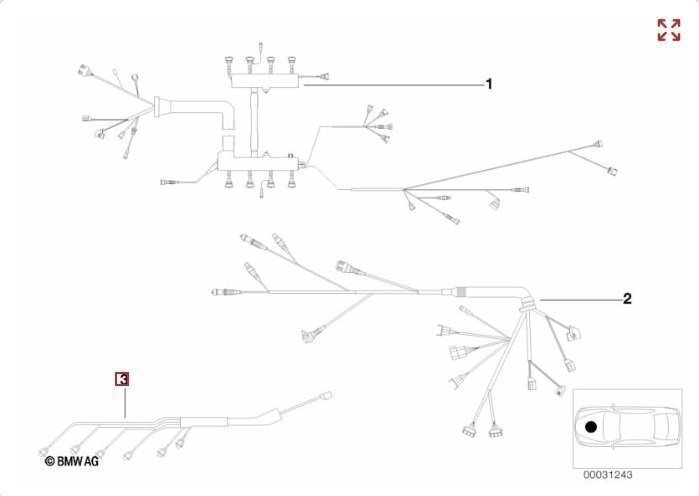 1

2

3

© BMW AG

00031243