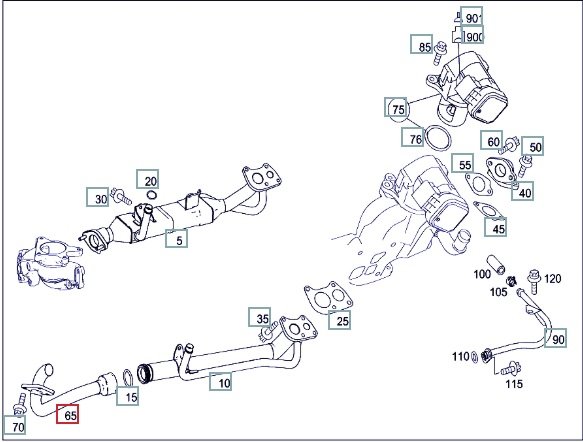 901
900
85
75
76
60
50
55
40
45
20
30
5
100
120
105
25
35
90
110
115
10
15
65
70