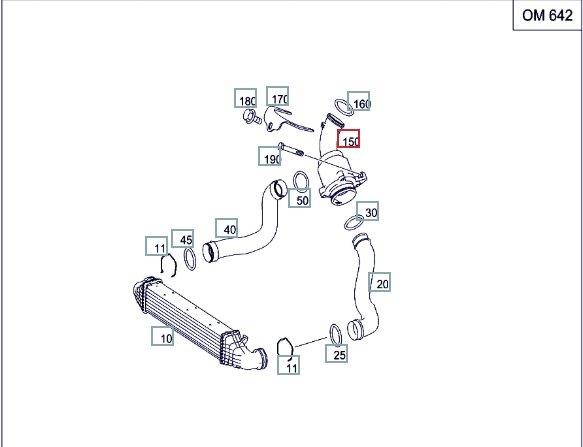 OM 642

180
170
160
150
190
50
30
40
11
45
20
10
25
11