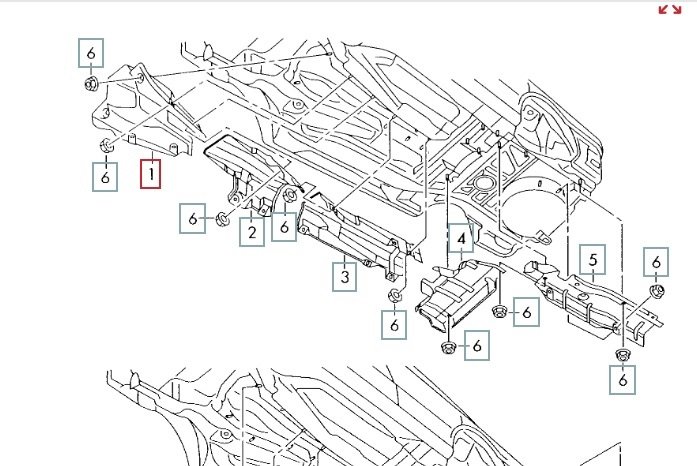 6
6
1
6
2
6
3
6
4
6
6
5
6
6