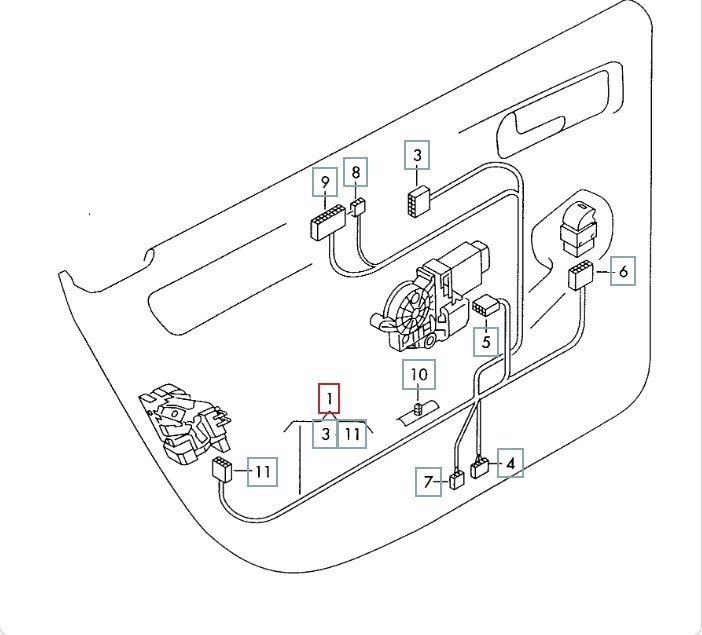 9
8
3
6
5
10
1
3
11
11
7
4