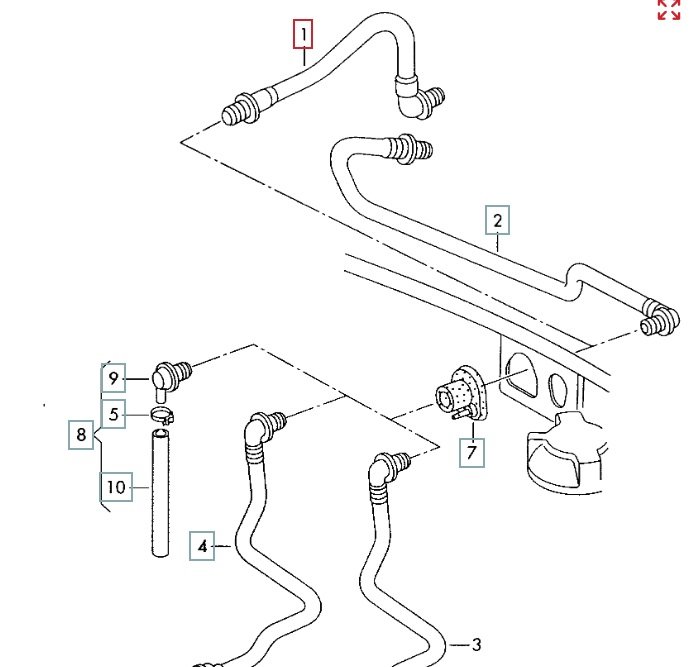 1
2
9
5
8
10
7
4
3