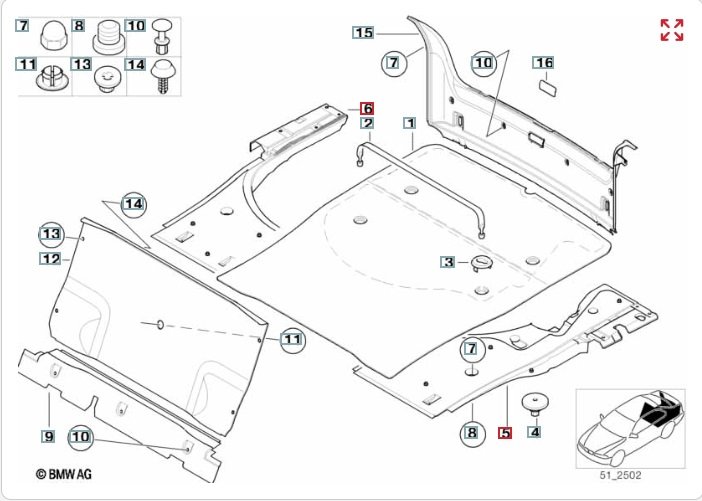 7
8
10
11
13
14
15
7
10
16
6
2
1
14
13
12
3
11
7
9
10
8
5
4
© BMW AG
51_2502