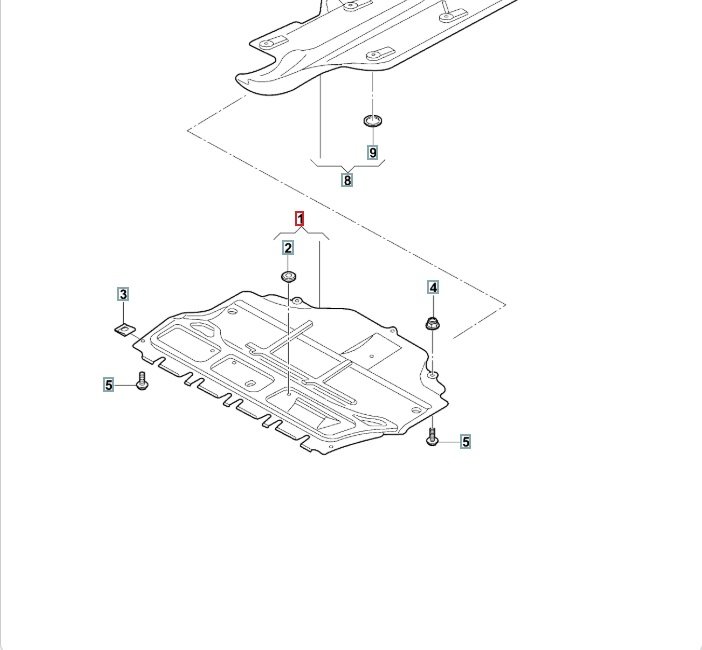 9
8
1
2
3
4
5
5