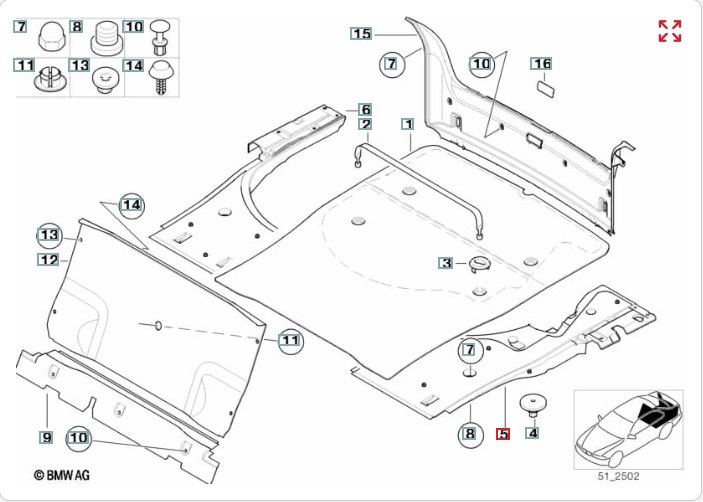 7 8 10
11 13 14

15
7
10
16
6
2
1
14
13
12
3
11
7
9
10
8
5
4
© BMW AG
51_2502