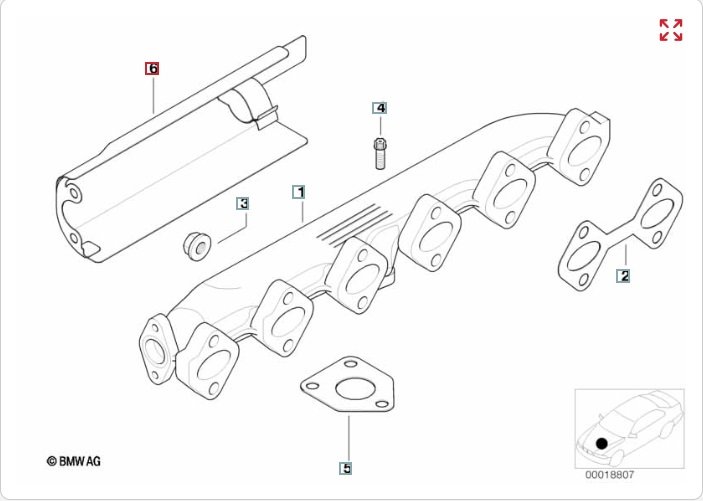 6
4
1
3
2
5
© BMW AG
00018807