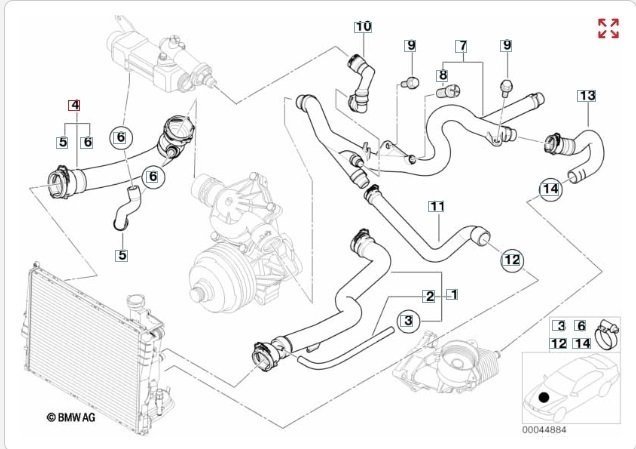 10
9
7
9
8
13
4
5
6
6
6
14
5
11
12
2
1
3
3
6
12
14
© BMW AG
00044884