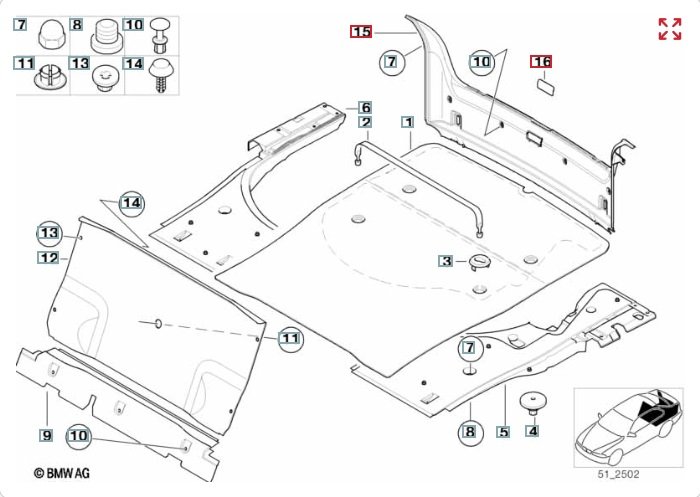 7
8
10
11
13
14
15
7
10
16
6
2
1
14
13
12
3
11
7
9
10
8
5
4
© BMW AG
51_2502