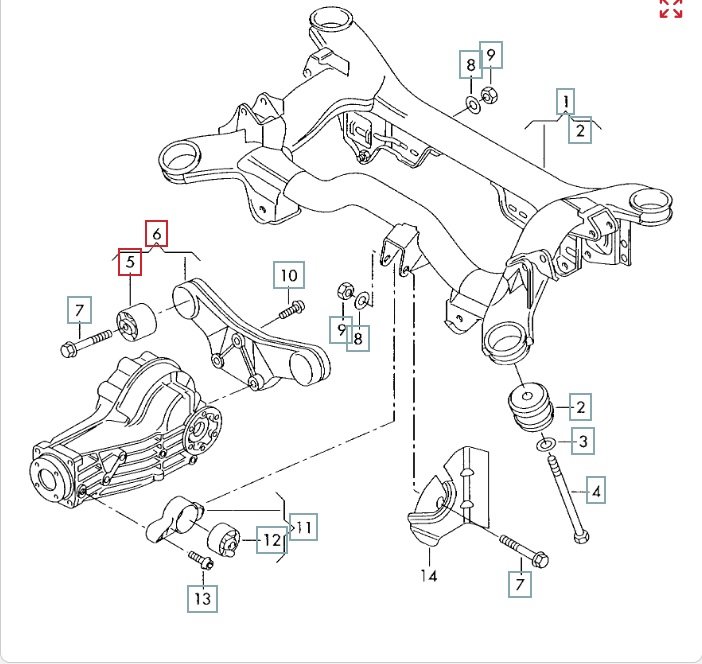 8
9
1
2
6
5
10
7
9
8
2
3
4
11
12
13
14
7