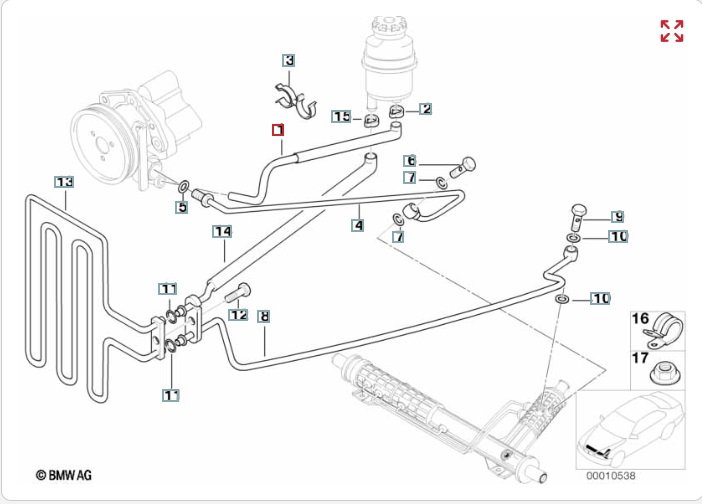 3
15
2
1
6
7
13
5
4
7
9
10
14
11
12
8
10
16
17
11
© BMW AG
00010538