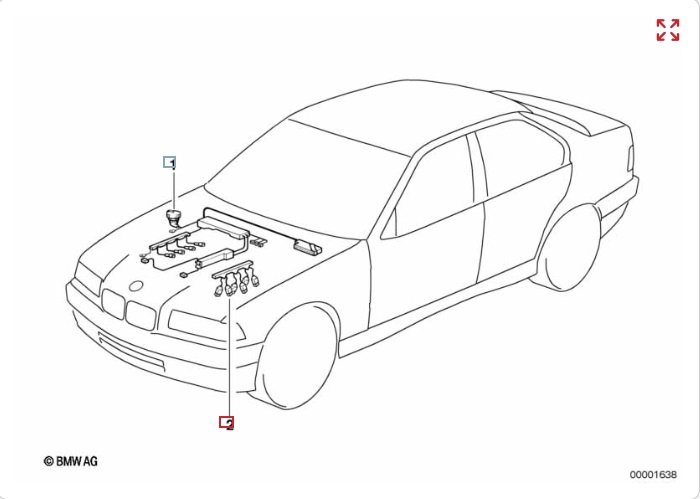 1

2

© BMW AG

00001638