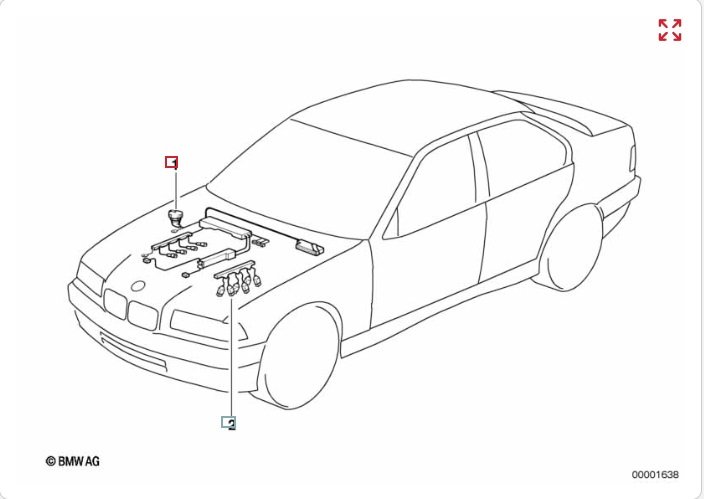 1

2

© BMW AG

00001638