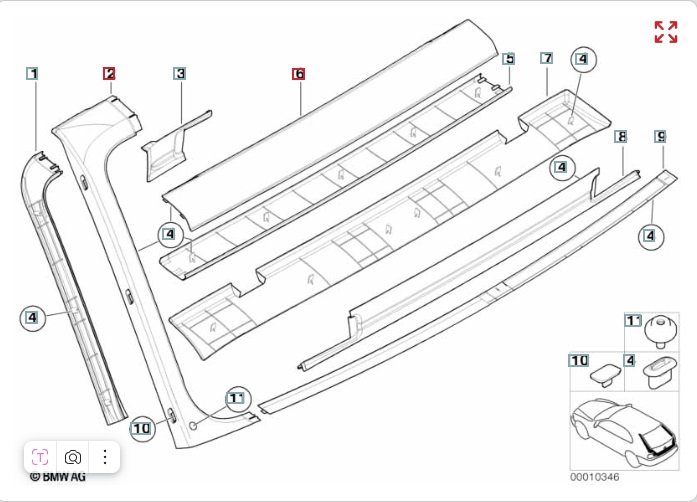 1
2
3
6
5
7
4
8
9
4
4
4
4
11
10
11
10
4
© BMW AG
00010346