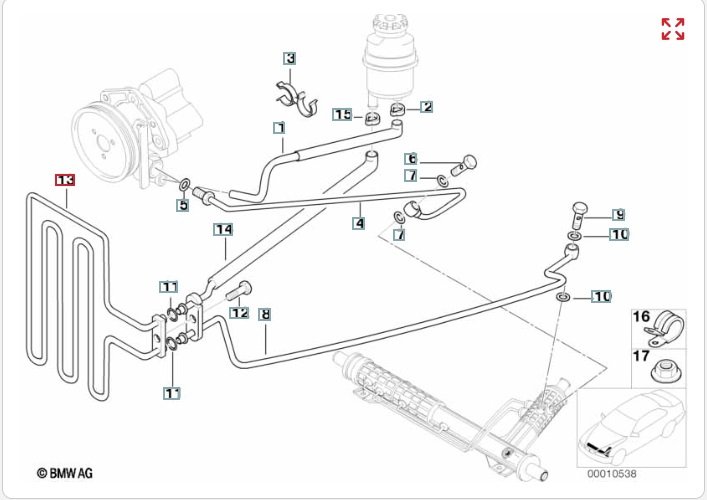 3
15
2
1
6
7
13
5
4
7
9
10
14
11
12
8
10
16
17
11
© BMW AG
00010538