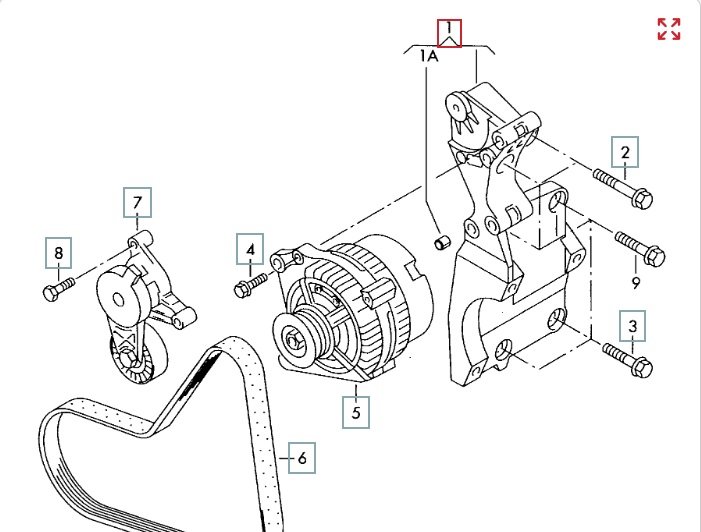 1
1A
2
7
8
4
9
3
5
6