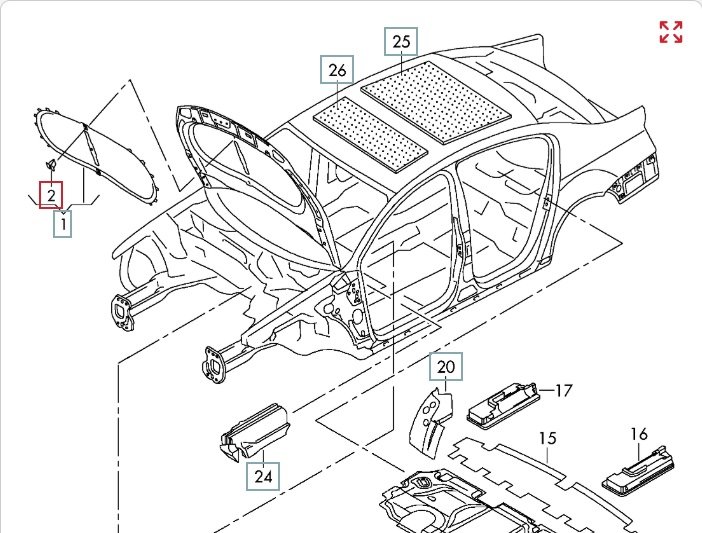 25
26
2
1
20
17
15
16
24