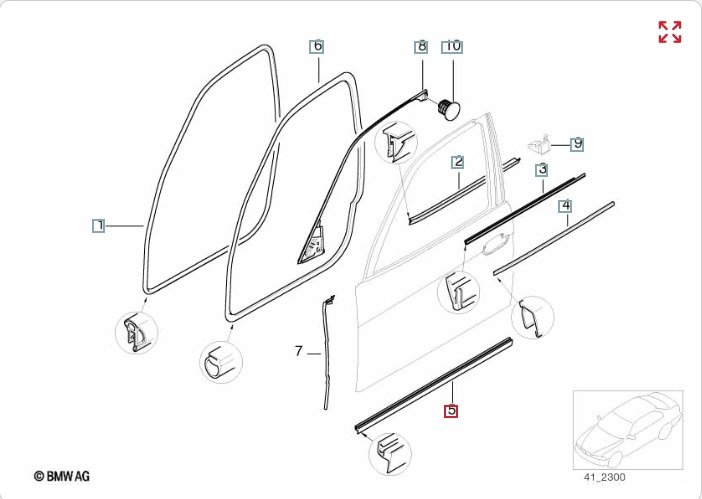 6
8
10
9
2
3
4
1
7
5
© BMW AG
41_2300