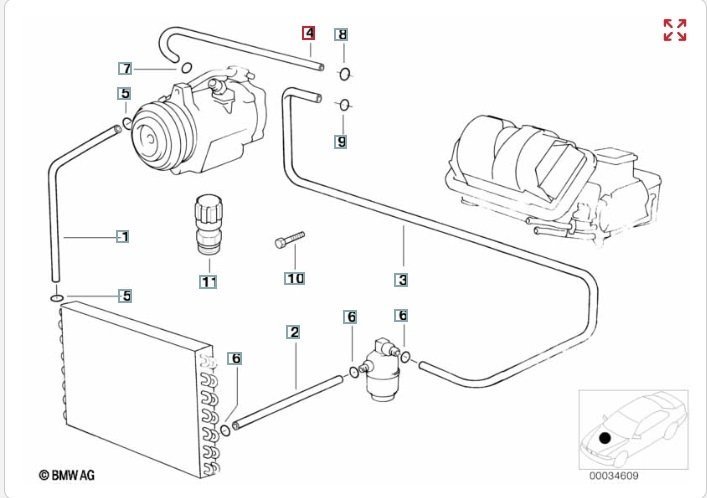 4
8
7
5
9
1
11
10
3
5
2
6
6
6
© BMW AG
00034609