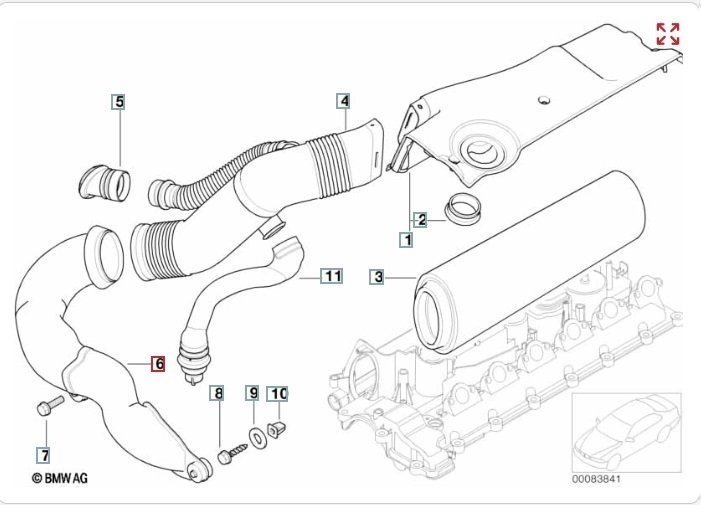 5
4
2
1
11
3
6
8
9
10
7
© BMW AG
00083841