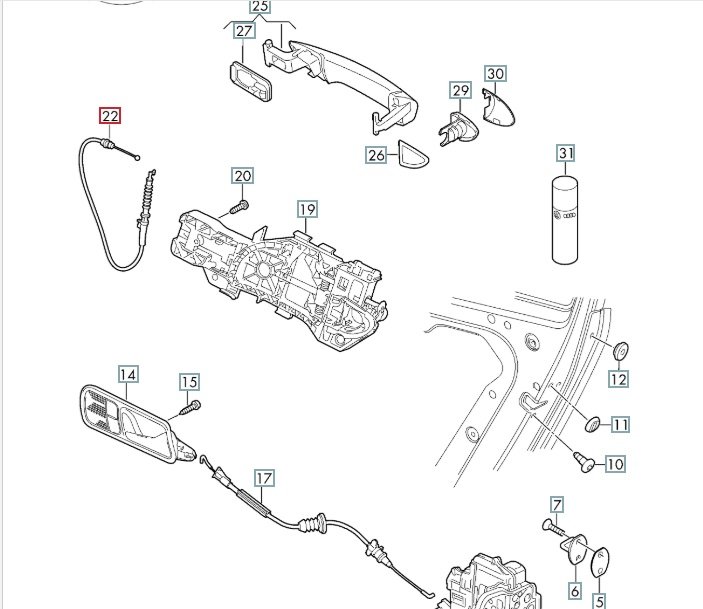 25
27
30
29
22
26
31
20
19
14
15
12
11
10
17
7
6
5