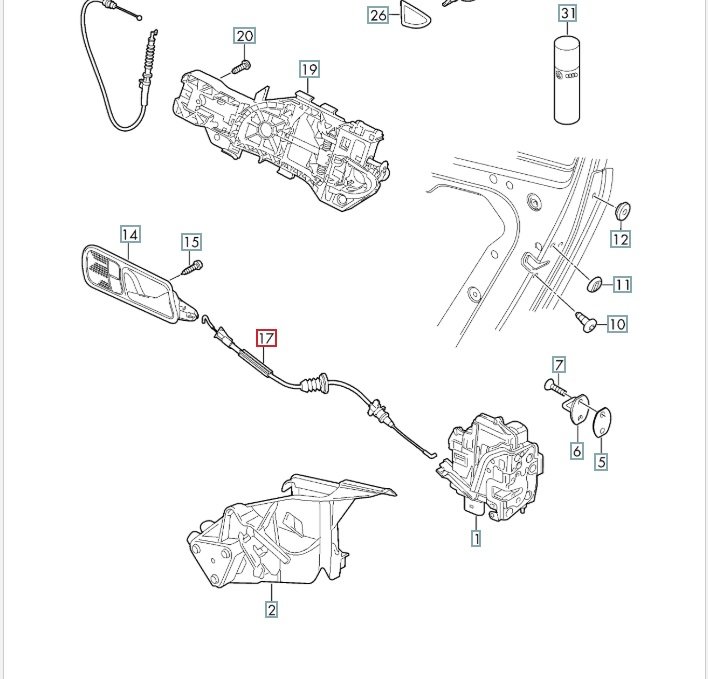 26
31
20
19
12
14
15
11
10
17
7
6
5
1
2