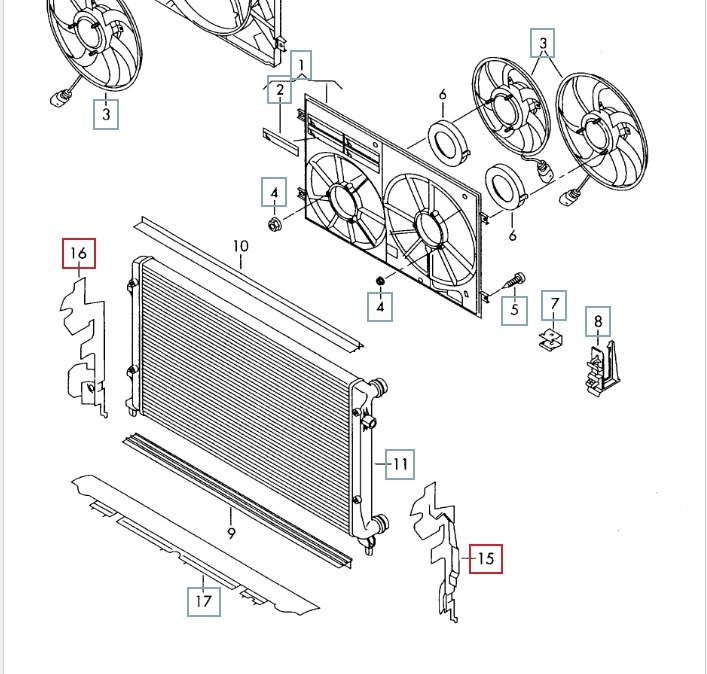 3
1
2
3
6
4
6
16
10
4
5
7
8
11
9
15
17