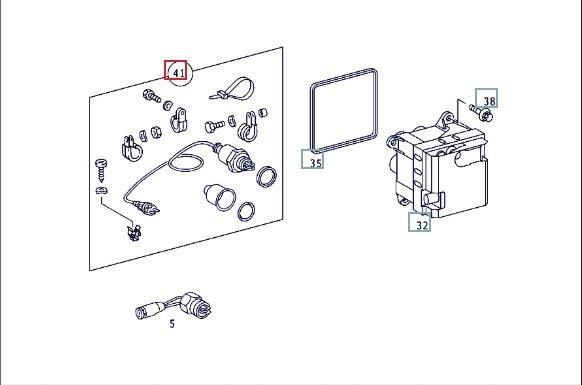 41
38
35
32
5