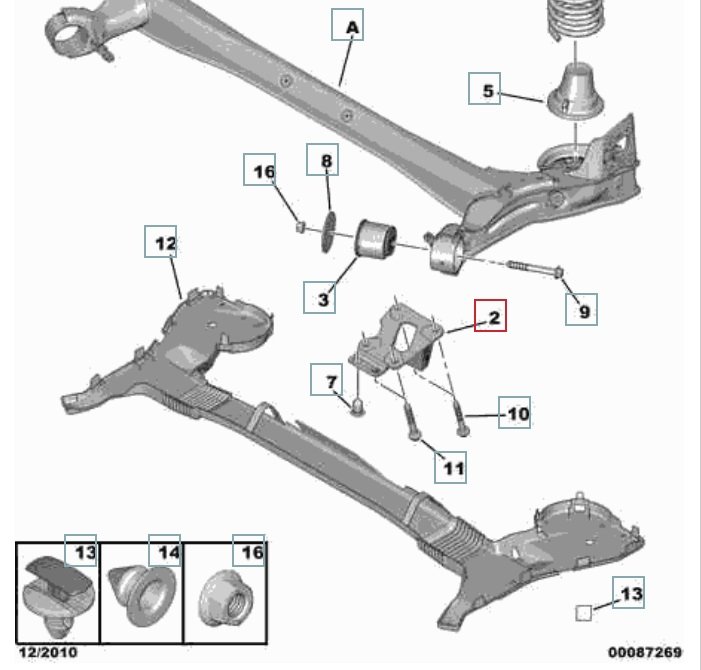 A
5
16
8
12
3
9
2
7
10
11
13
14
16
13
12/2010
00087269