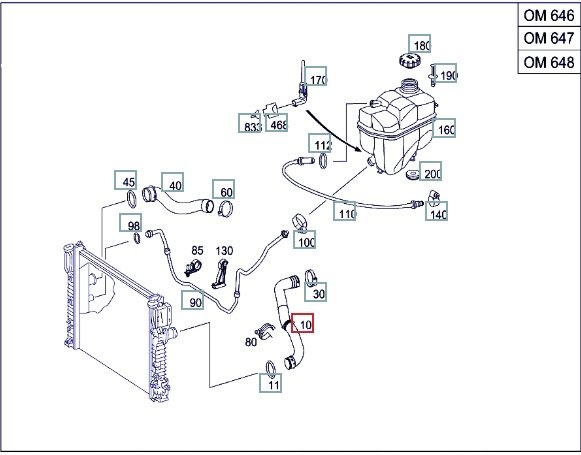 OM 646
OM 647
OM 648

180
170
190
833
468
160
112
200
45
40
60
110
140
98
100
85
130
30
90
10
80
11