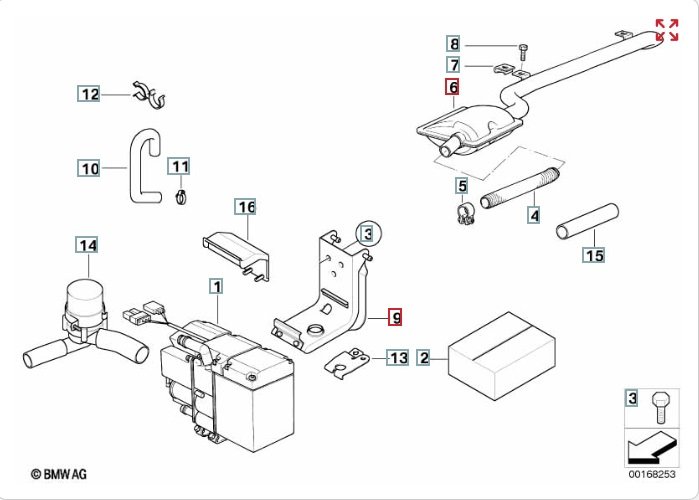 8
7
6
12
10
11
5
4
15
16
3
14
1
9
13
2
3
© BMW AG
00168253