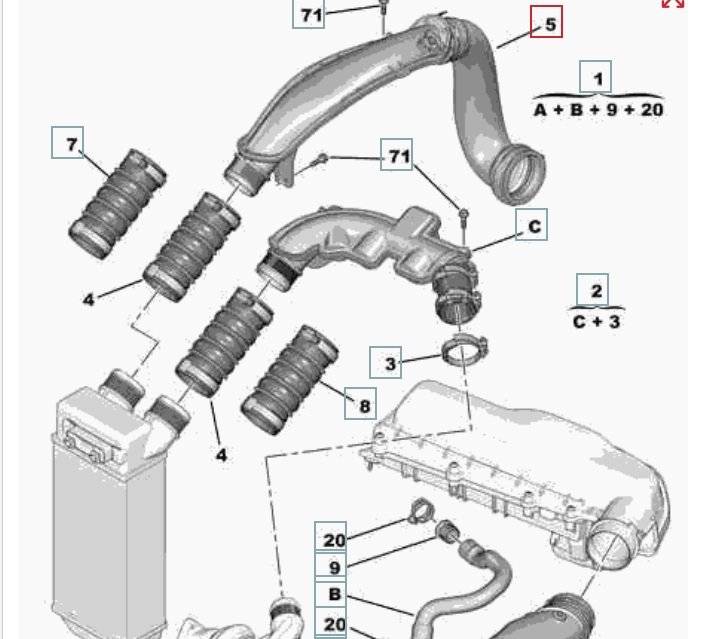 71
5
1
A + B + 9 + 20
7
71
C
4
2
C + 3
3
8
4
20
9
B
20