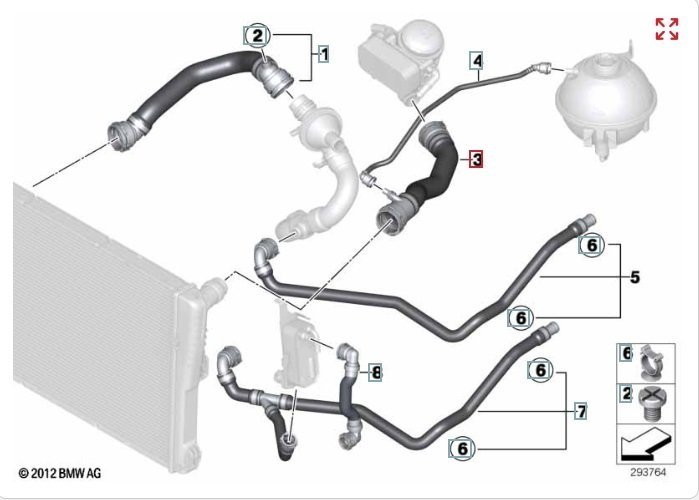 2
1
4
3
6
5
6
8
6
7
6
6
2
© 2012 BMW AG
293764