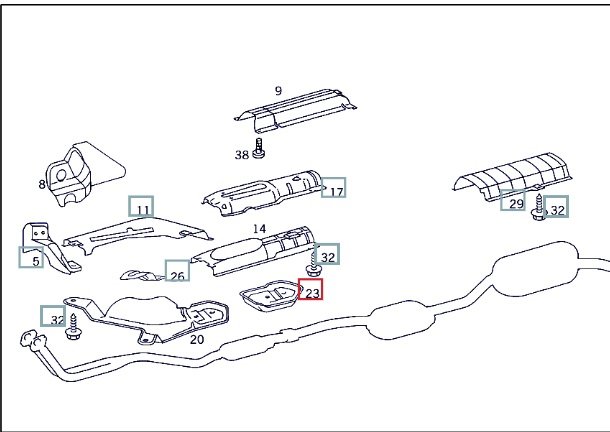 9
38
8
17
29
32
11
14
5
32
26
23
32
20